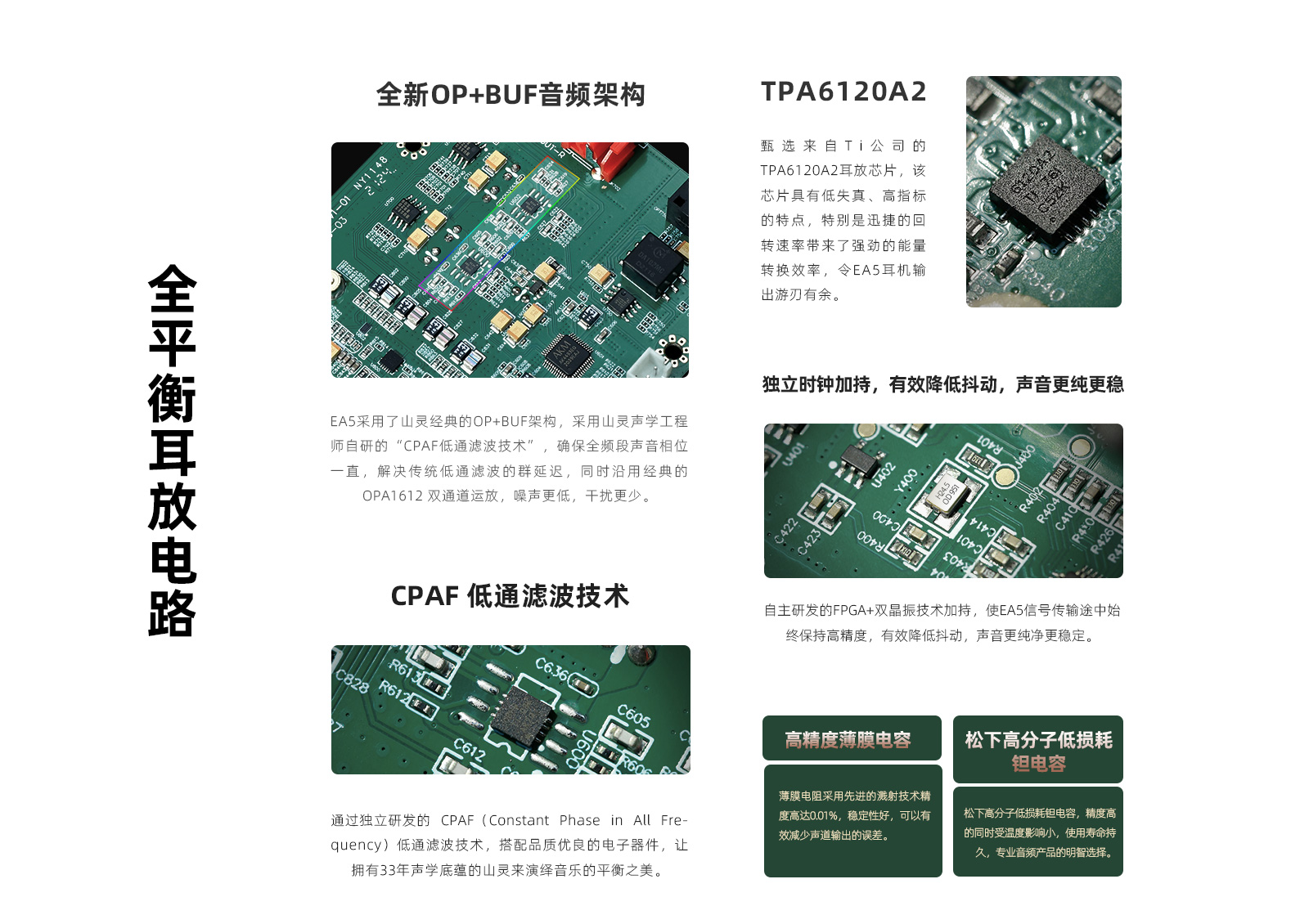 全平衡耳放电路

全新OP+BUF音频架构

EA5采用了山灵经典的OP+BUF架构，采用山灵声学工程师自研的“CPAF低通滤波技术”，确保全频段声音相位一直，解决传统低通滤波的群延迟，同时沿用经典的OPA1612 双通道运放，噪声更低，干扰更少。

CPAF 低通滤波技术

通过独立研发的 CPAF（Constant Phase in All Frequency）低通滤波技术，搭配品质优良的电子器件，让拥有33年声学底蕴的山灵来演绎音乐的平衡之美。

TPA6120A2

甄选来自Ti公司的TPA6120A2耳放芯片，该芯片具有低失真、高指标的特点，特别是迅捷的回转速率带来了强劲的能量转换效率，令EA5耳机输出游刃有余。

独立时钟加持，有效降低抖动，声音更纯更稳

自主研发的FPGA+双晶振技术加持，使EA5信号传输途中始终保持高精度，有效降低抖动，声音更纯净更稳定。

高精度薄膜电容

薄膜电阻采用先进的溅射技术精度高达0.01%，稳定性好，可以有效减少声道输出的误差。

松下高分子低损耗钽电容

松下高分子低损耗钽电容，精度高的同时受温度影响小，使用寿命持久，专业音频产品的明智选择。